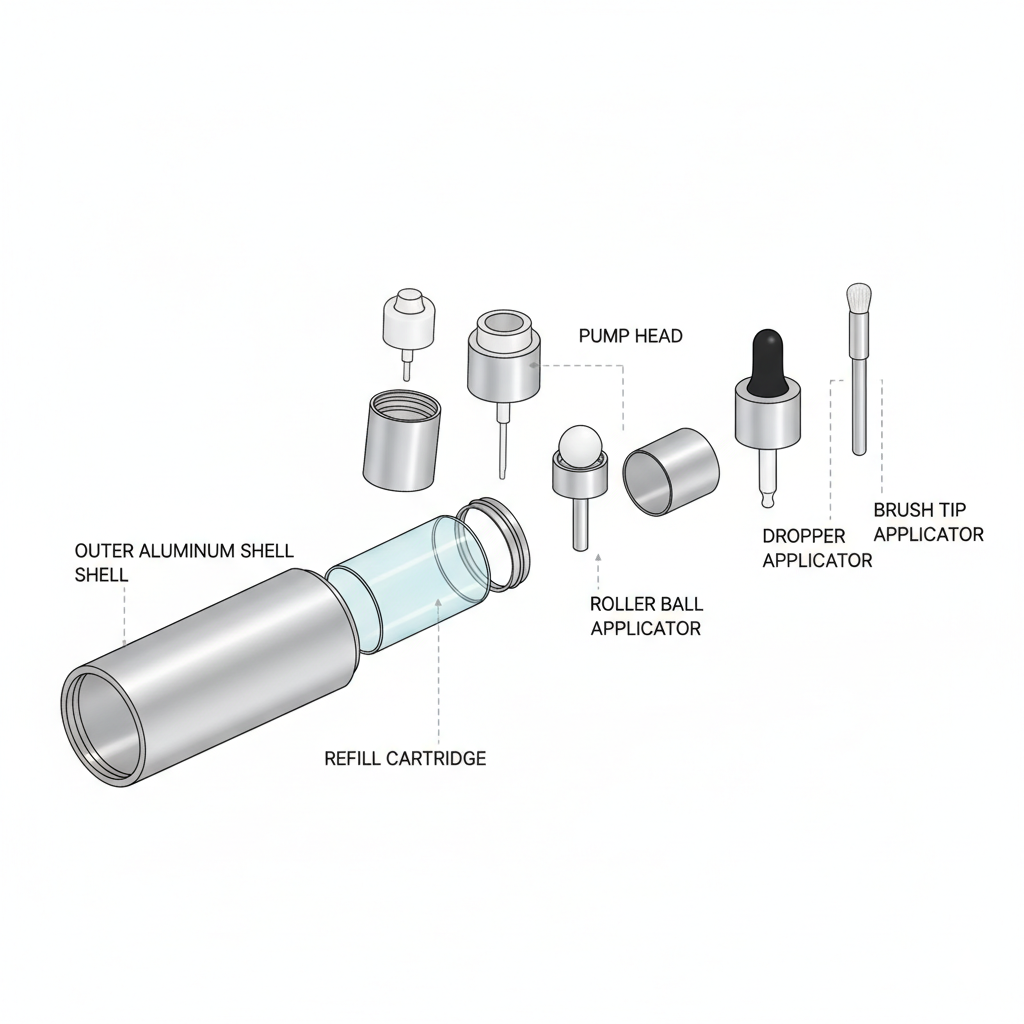 PUMP HEAD

BRUSH TIP APPLICATOR

DROPPER APPLICATOR

OUTER ALUMINUM SHELL SHELL

ROLLER BALL APPLICATOR

REFILL CARTRIDGE